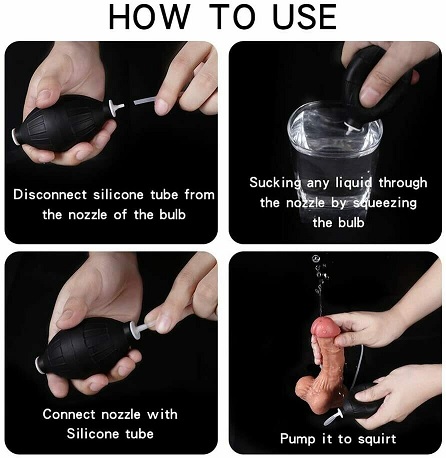 HOW TO USE

Disconnect silicone tube from the nozzle of the bulb

Sucking any liquid through the nozzle by squeezing the bulb

Connect nozzle with Silicone tube

Pump it to squirt